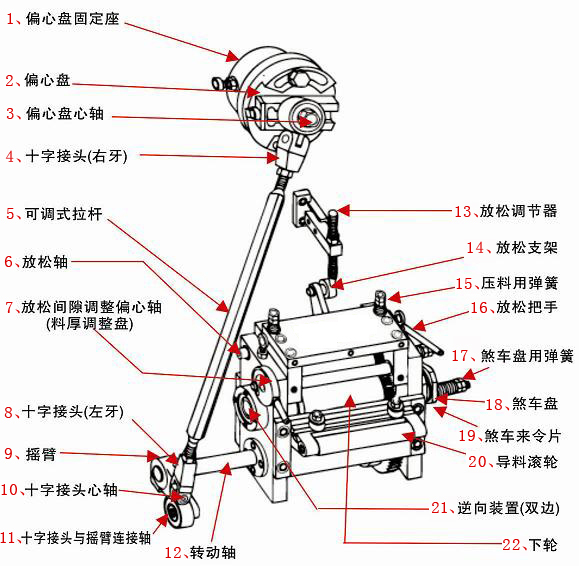 1、偏心盘固定座

2、偏心盘

3、偏心盘心轴

4、十字接头(右牙)

5、可调式拉杆

6、放松轴

7、放松间隙调整偏心轴 (料厚调整盘)

8、十字接头(左牙)

9、摇臂

10、十字接头心轴

11、十字接头与摇臂连接轴

12、转动轴

13、放松调节器

14、放松支架

15、压料用弹簧

16、放松把手

17、煞车盘用弹簧

18、煞车盘

19、煞车来令片

20、导料滚轮

21、逆向装置(双边)

22、下轮